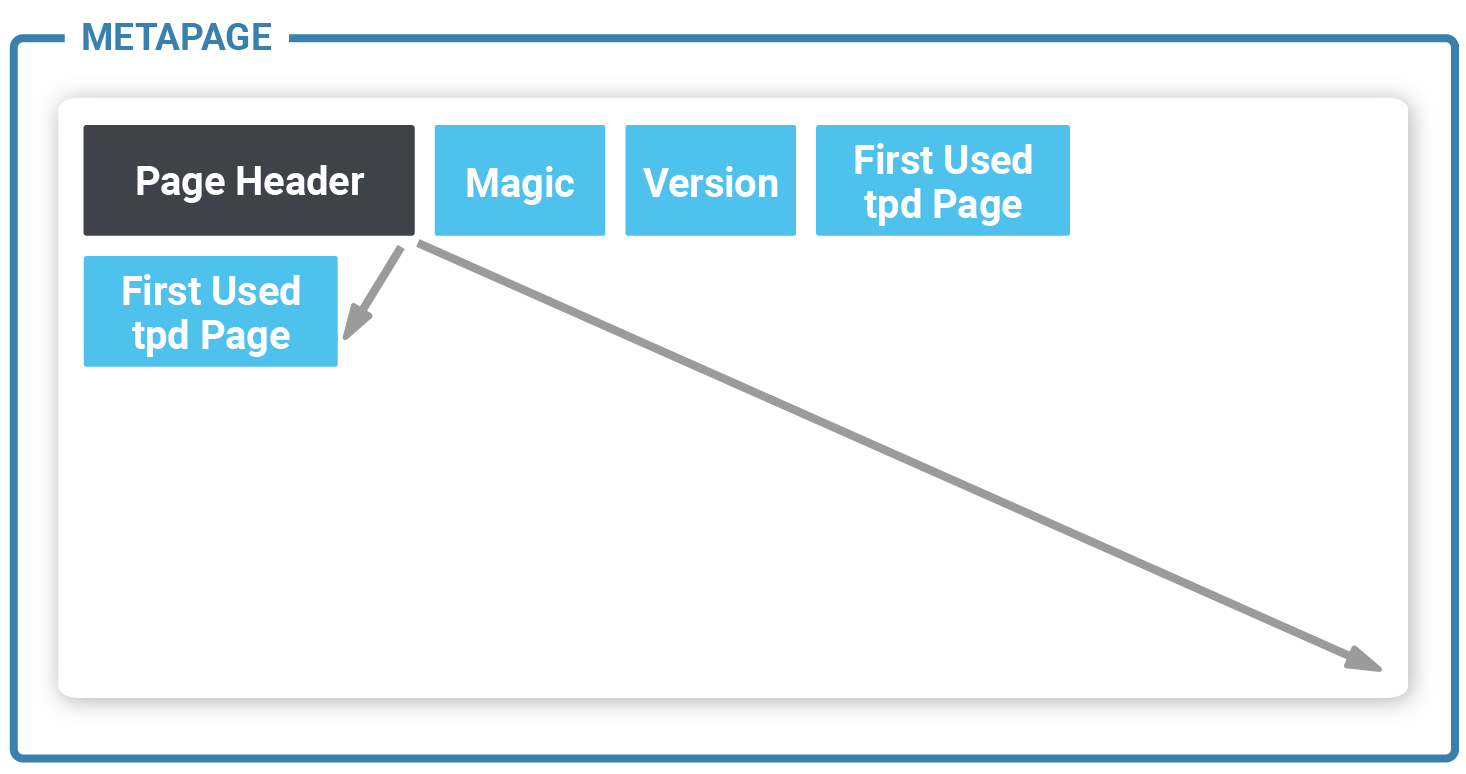 METAPAGE

Page Header

Magic

Version

First Used tpd Page

First Used tpd Page