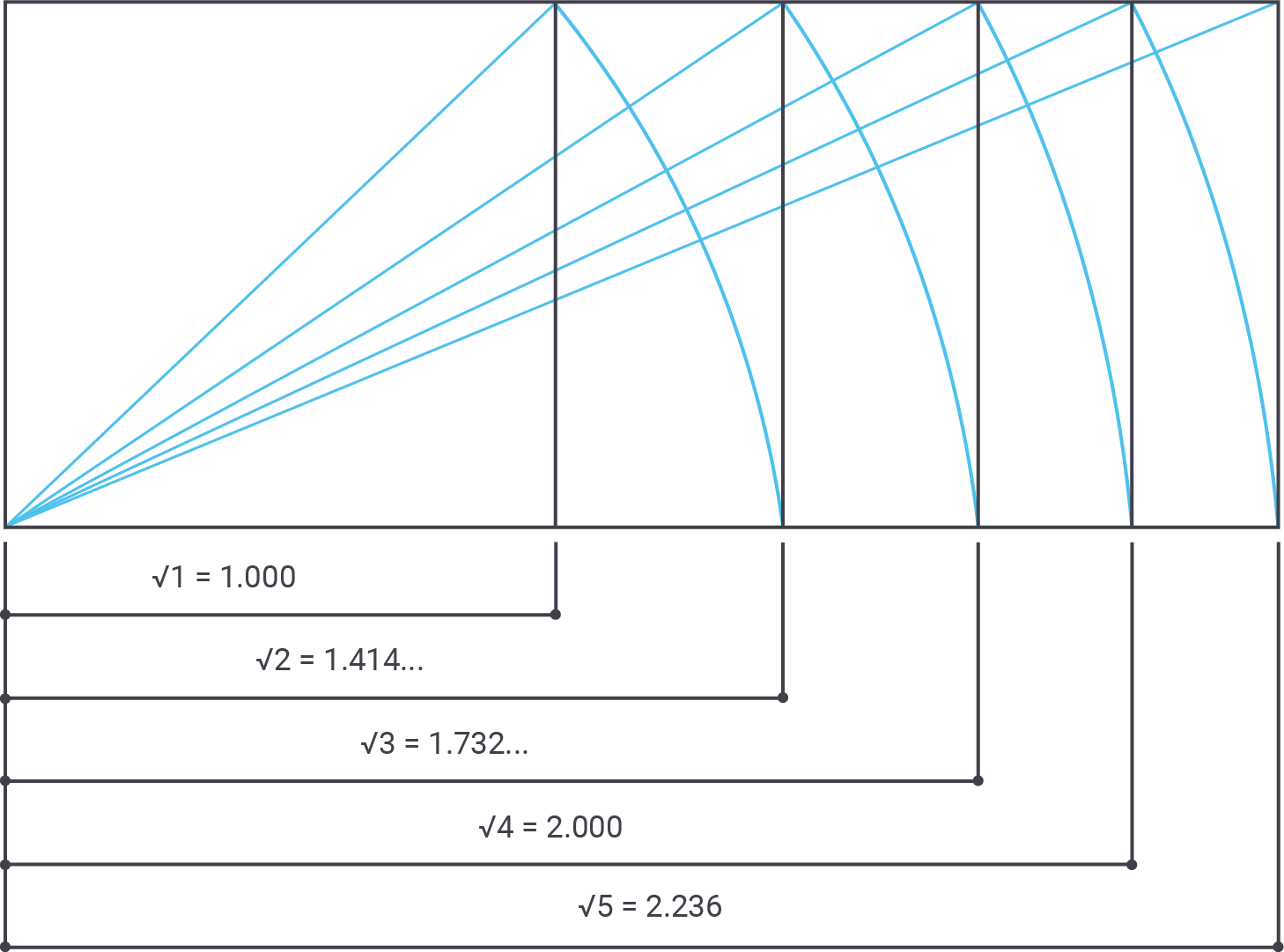 $\sqrt{1} = 1.000$

$\sqrt{2} = 1.414...$

$\sqrt{3} = 1.732...$

$\sqrt{4} = 2.000$

$\sqrt{5} = 2.236$