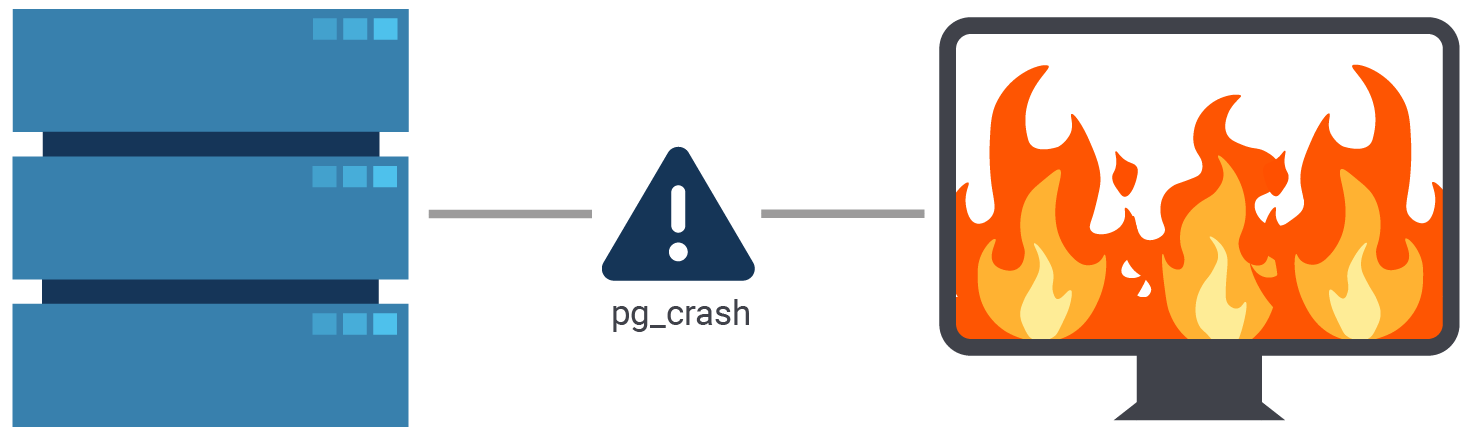 pg_crash